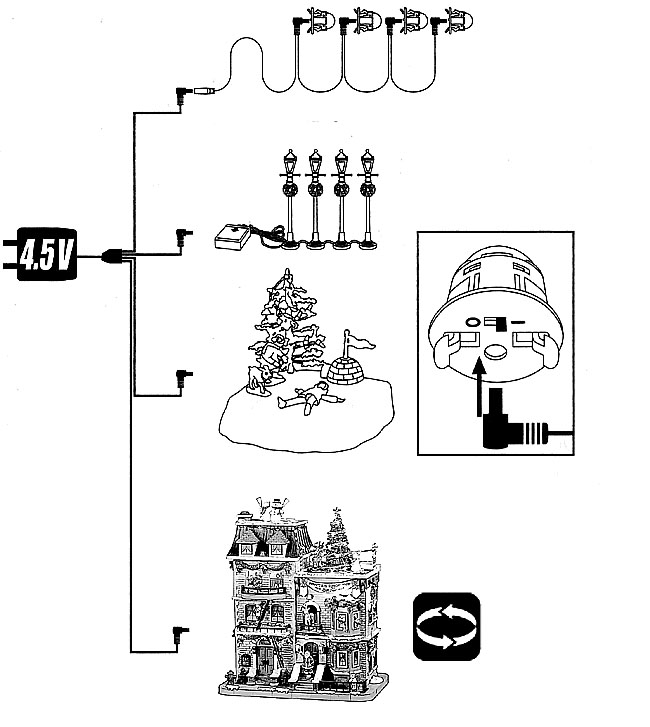 4.5V